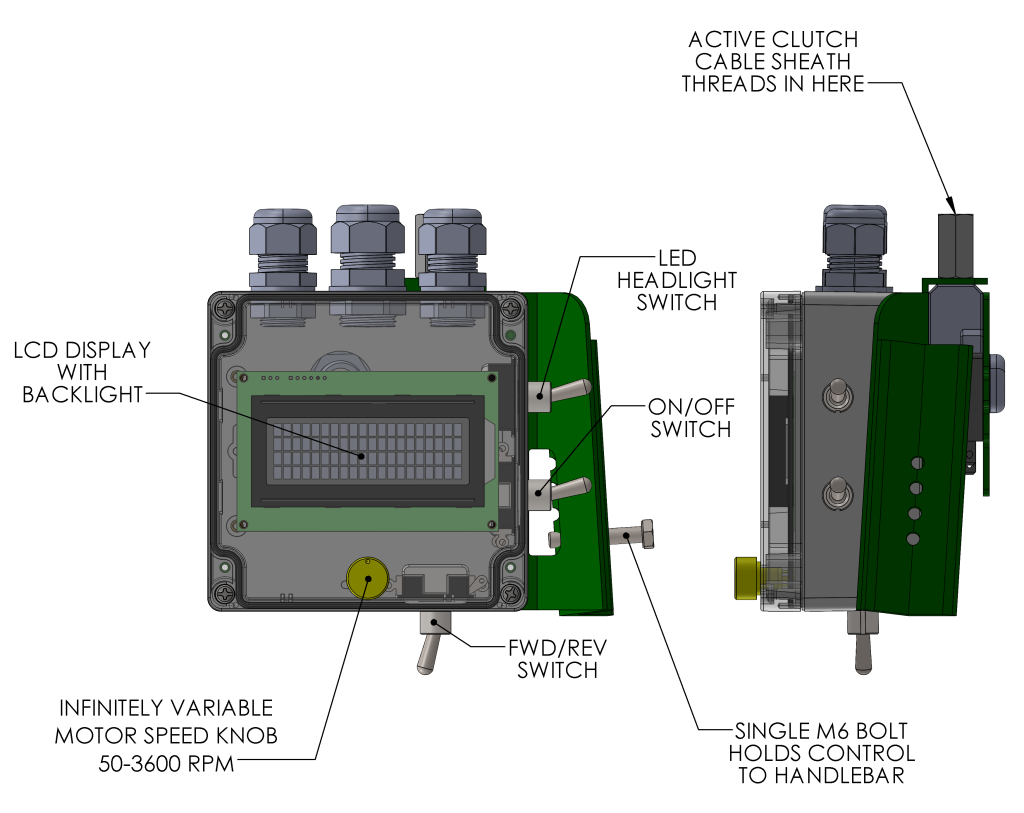 ACTIVE CLUTCH CABLE SHEATH THREADS IN HERE

LED HEADLIGHT SWITCH

LCD DISPLAY WITH BACKLIGHT

ON/OFF SWITCH

FWD/REV SWITCH

INFINITELY VARIABLE MOTOR SPEED KNOB 50-3600 RPM

SINGLE M6 BOLT HOLDS CONTROL TO HANDLEBAR